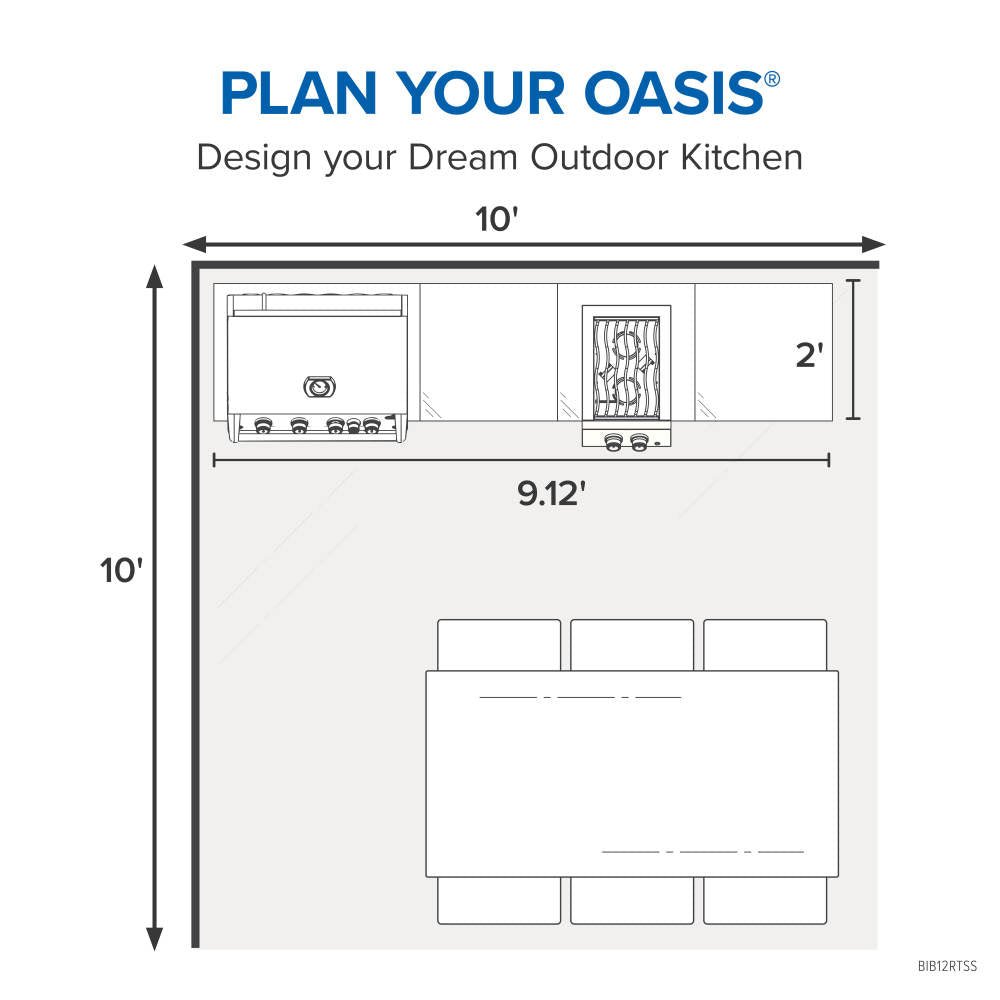 PLAN YOUR OASIS®
Design your Dream Outdoor Kitchen

10'

2'

9.12'

10'

BIB12RTSS