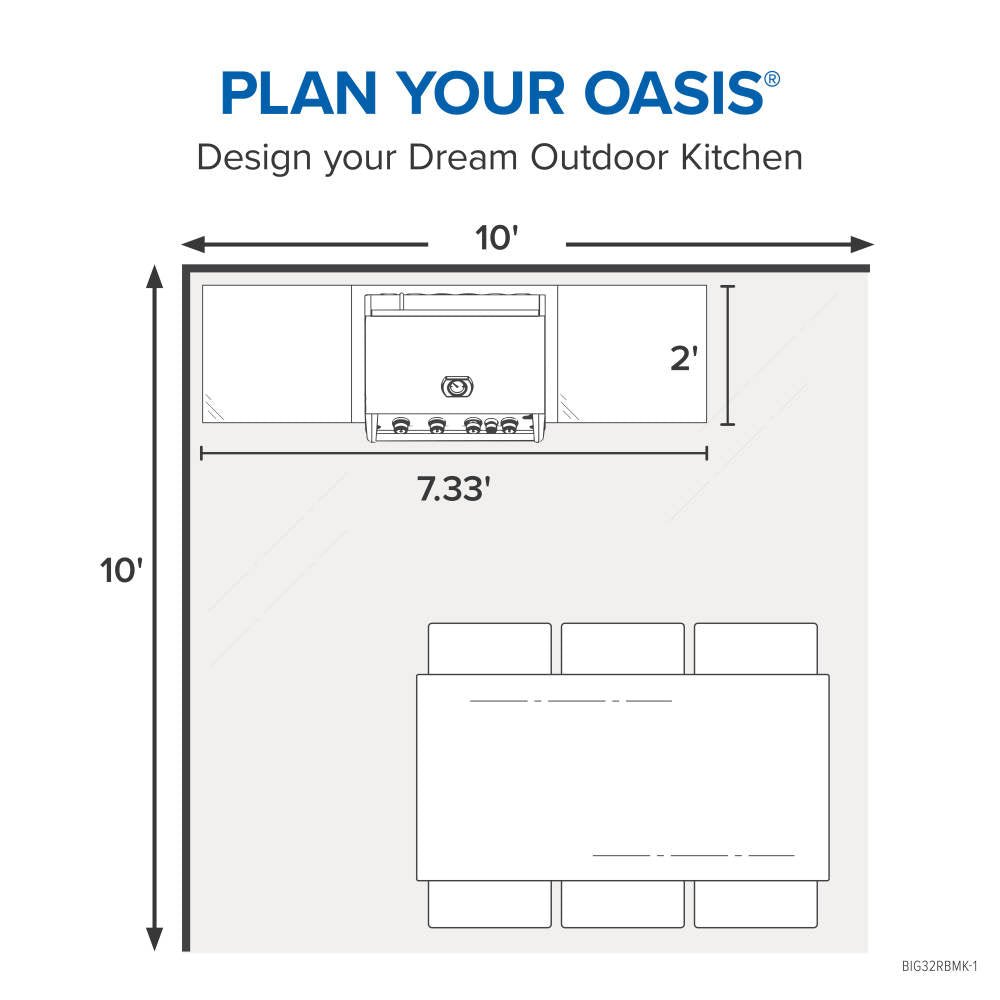 PLAN YOUR OASIS®
Design your Dream Outdoor Kitchen

10'

2'

7.33'

10'

BIG32RBMK-1